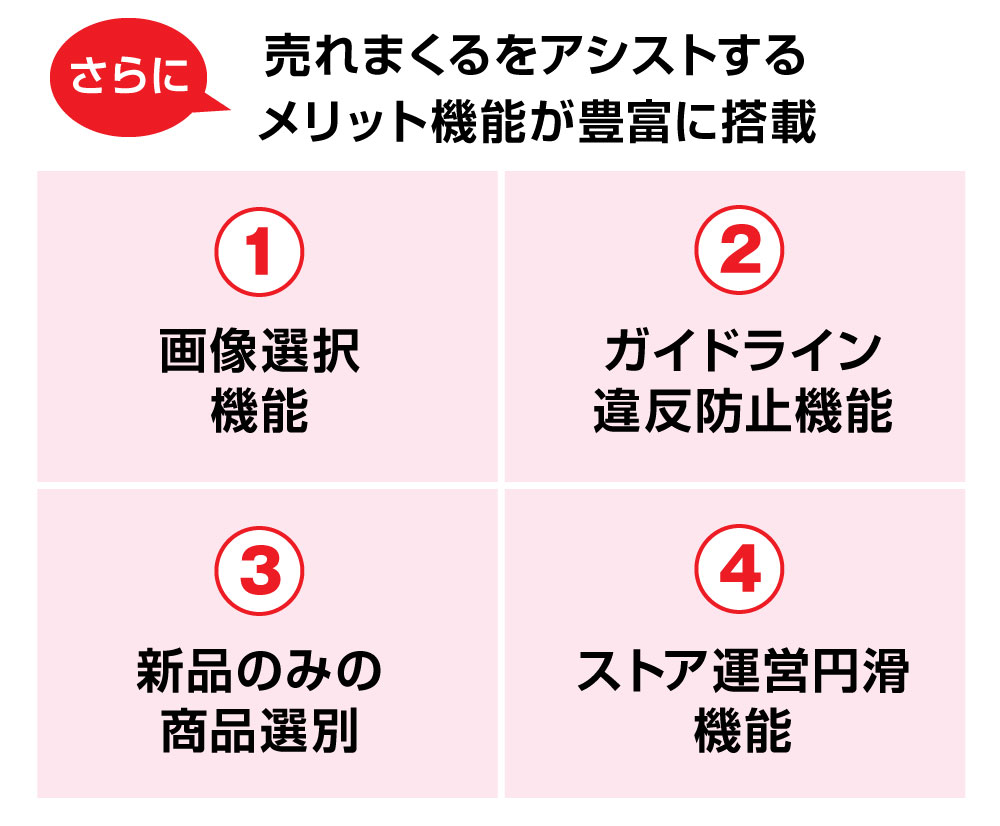 さらに

売れまくるをアシストする
メリット機能が豊富に搭載

①
画像選択
機能

②
ガイドライン
違反防止機能

③
新品のみの
商品選別

④
ストア運営円滑
機能